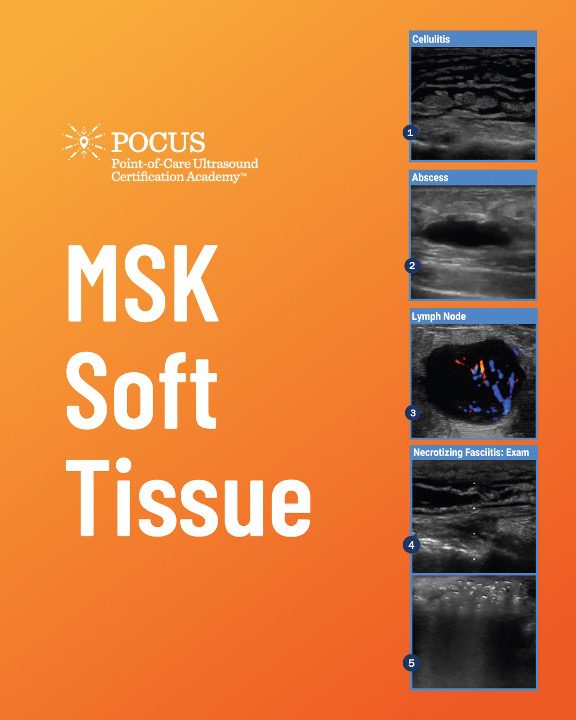 POCUS
Point-of-Care Ultrasound Certification Academy™

MSK Soft Tissue

Cellulitis
1
Abscess
2
Lymph Node
3
Necrotizing Fasciitis: Exam
4
5