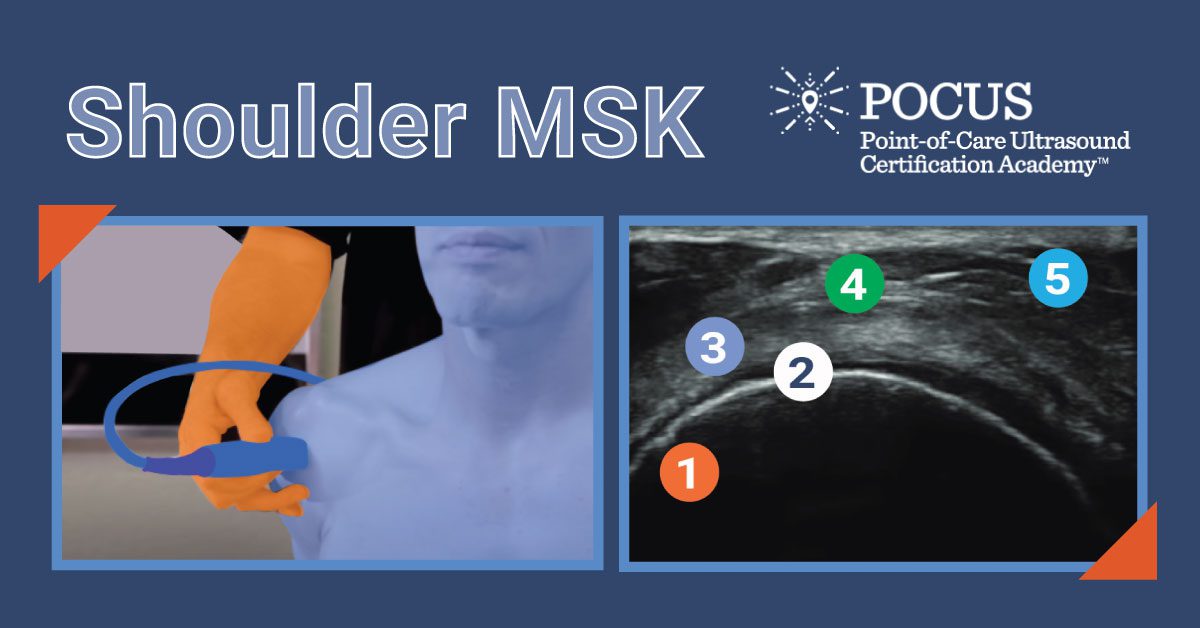 Shoulder MSK

POCUS
Point-of-Care Ultrasound Certification Academy™

4
5
3
2
1