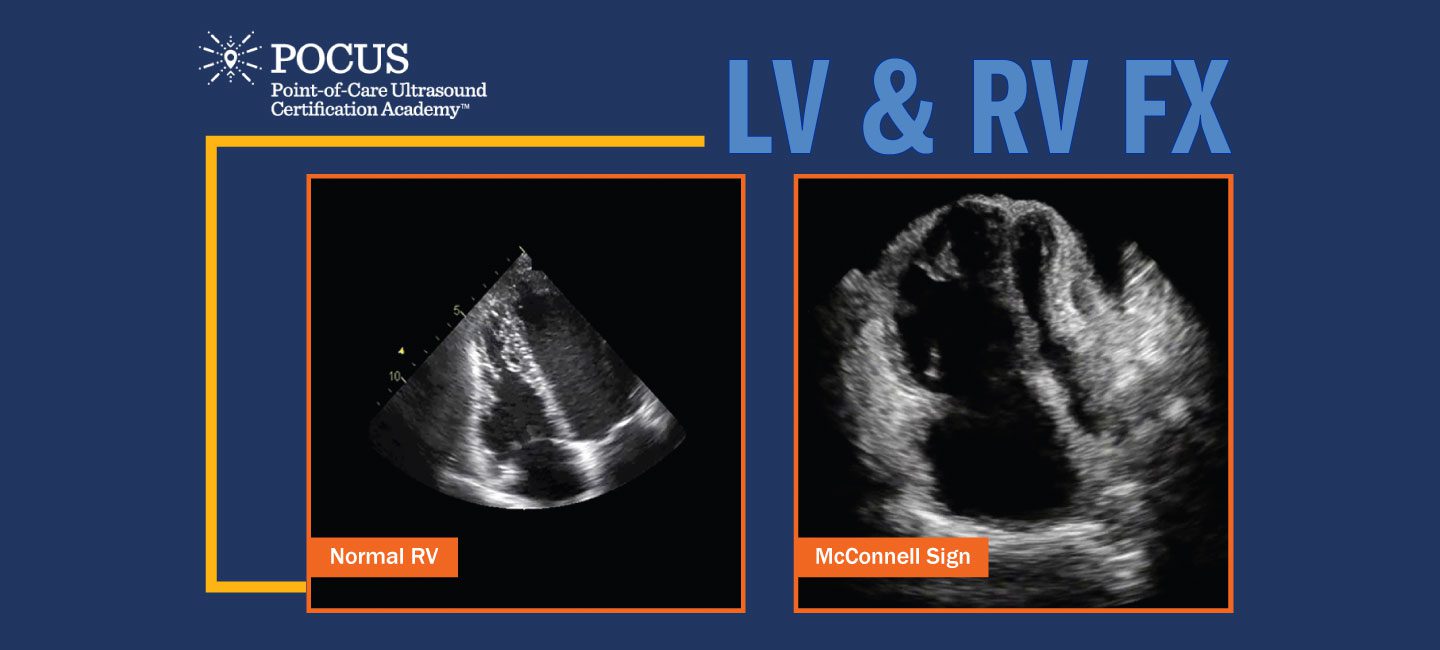 POCUS
Point-of-Care Ultrasound Certification Academy™

LV & RV FX

5
10

Normal RV

McConnell Sign