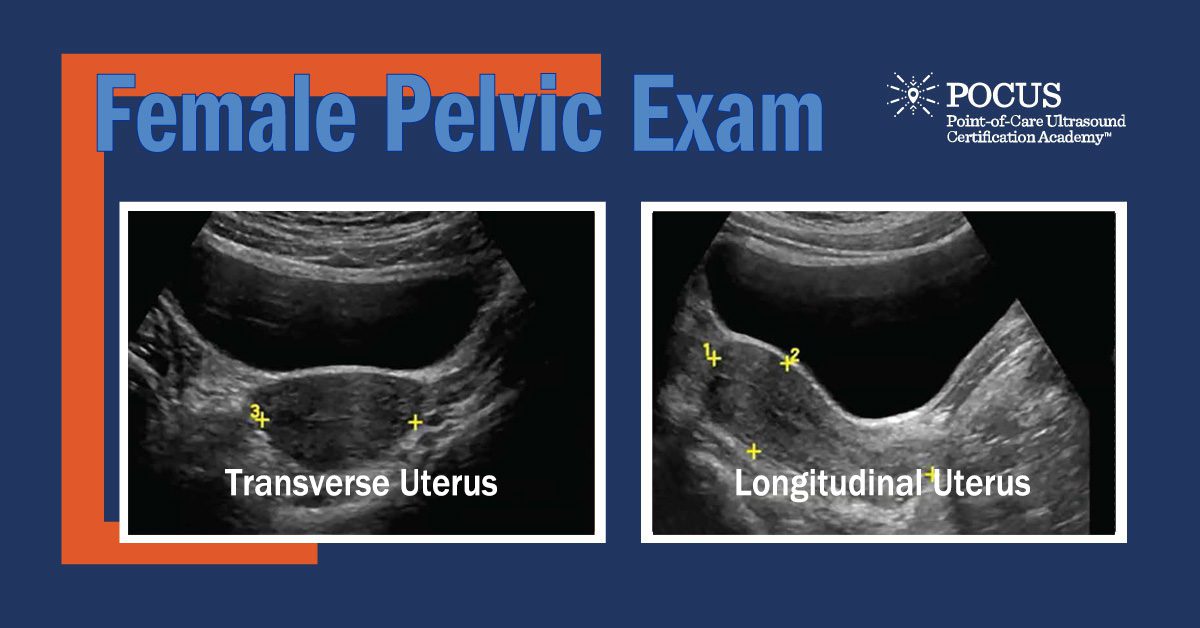 Female Pelvic Exam

POCUS
Point-of-Care Ultrasound Certification Academy™

3

Transverse Uterus

1 2

Longitudinal Uterus