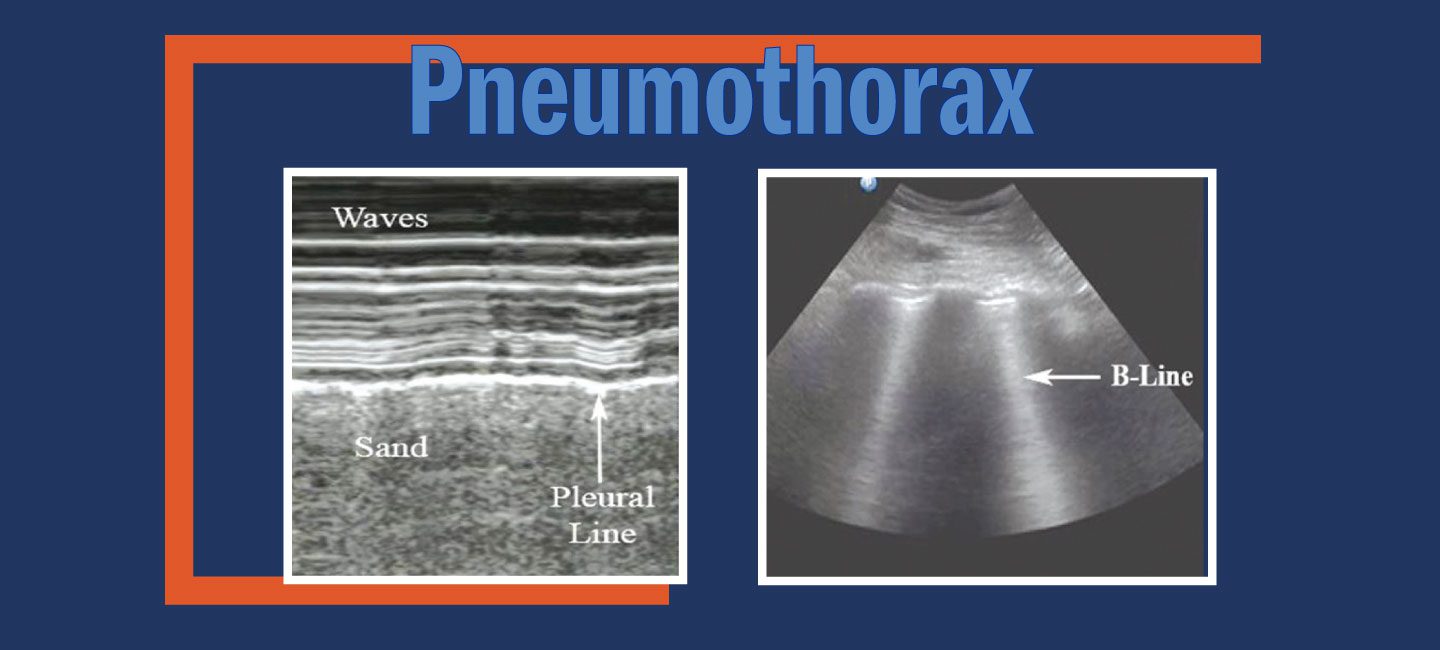 Pneumothorax

Waves

Sand

Pleural Line

B-Line