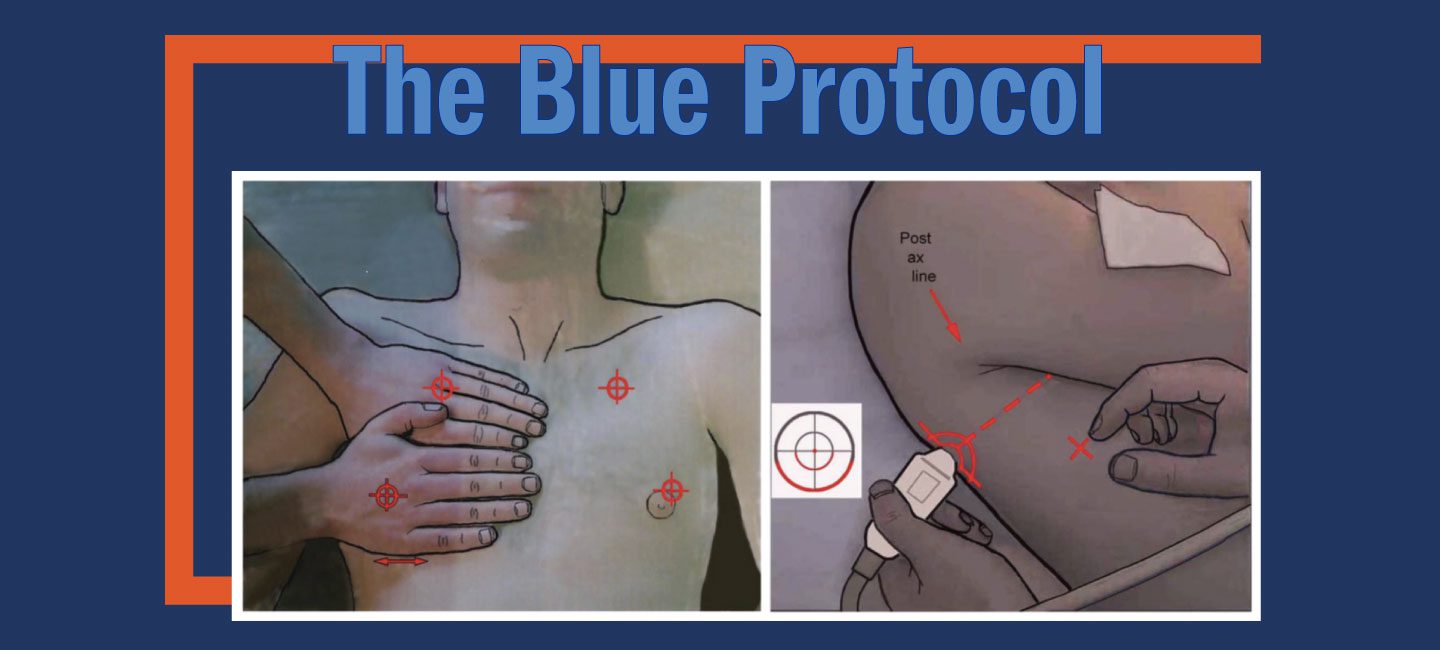 The Blue Protocol

Post ax line