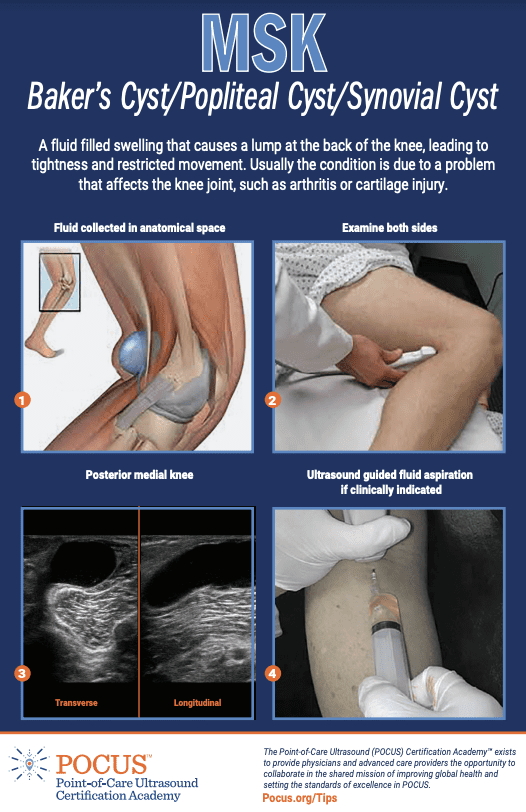 MSK

Baker's Cyst/Popliteal Cyst/Synovial Cyst

A fluid filled swelling that causes a lump at the back of the knee, leading to tightness and restricted movement. Usually the condition is due to a problem that affects the knee joint, such as arthritis or cartilage injury.

Fluid collected in anatomical space

1

Examine both sides

2

Posterior medial knee

3

Transverse

Longitudinal

Ultrasound guided fluid aspiration if clinically indicated

4

POCUS™
Point-of-Care Ultrasound Certification Academy

The Point-of-Care Ultrasound (POCUS) Certification Academy™ exists to provide physicians and advanced care providers the opportunity to collaborate in the shared mission of improving global health and setting the standards of excellence in POCUS.

Pocus.org/Tips